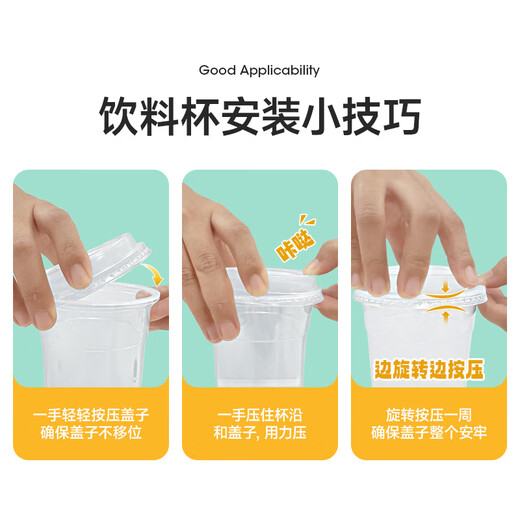 Good Applicability

饮料杯安装小技巧

一手轻轻按压盖子
确保盖子不移位

咔哒

一手压住杯沿
和盖子, 用力压

边旋转边按压

旋转按压一周
确保盖子整个安牢