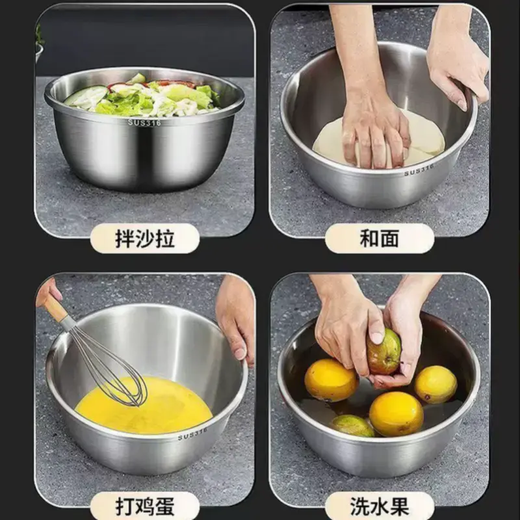 SUS316

拌沙拉

SUS316

和面

SUS316

打鸡蛋

洗水果