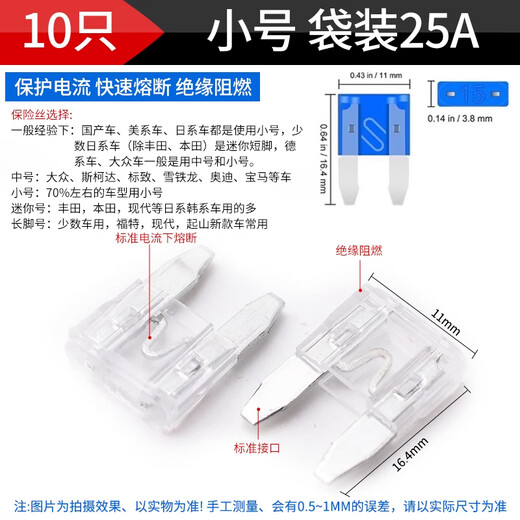 10只

小号 袋装25A

保护电流 快速熔断 绝缘阻燃

保险丝选择:
一般经验下：国产车、美系车、日系车都是使用小号，少数日系车（除丰田、本田）是迷你短脚，德系车、大众车一般是用中号和小号。
中号：大众、斯柯达、标致、雪铁龙、奥迪、宝马等车
小号：70%左右的车型用小号
迷你号：丰田，本田，现代等日系韩系车用的多
长脚号：少数车用，福特，现代，起山新款车常用

0.43 in / 11 mm
0.64 in / 16.4 mm
15
0.14 in / 3.8 mm

标准电流下熔断
绝缘阻燃
11mm
16.4mm
标准接口

注:图片为拍摄效果、以实物为准! 手工测量、会有0.5~1MM的误差，请以实际尺寸为准