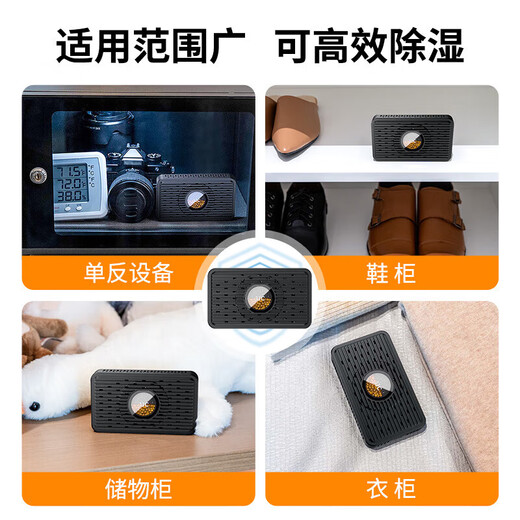 适用范围广 可高效除湿

71.5
72.0
38.0

单反设备

鞋柜

储物柜

衣柜