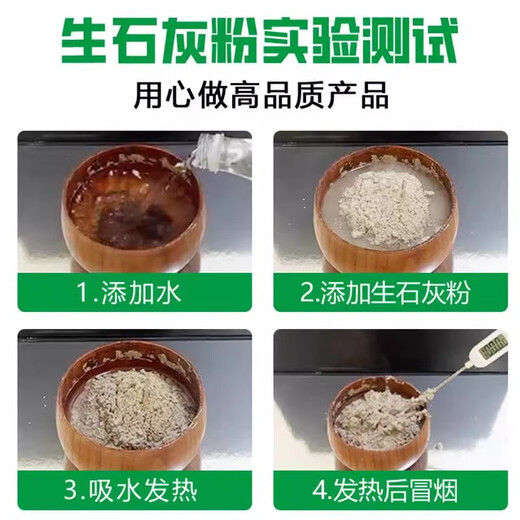 生石灰粉实验测试

用心做高品质产品

1.添加水

2.添加生石灰粉

3.吸水发热

4.发热后冒烟