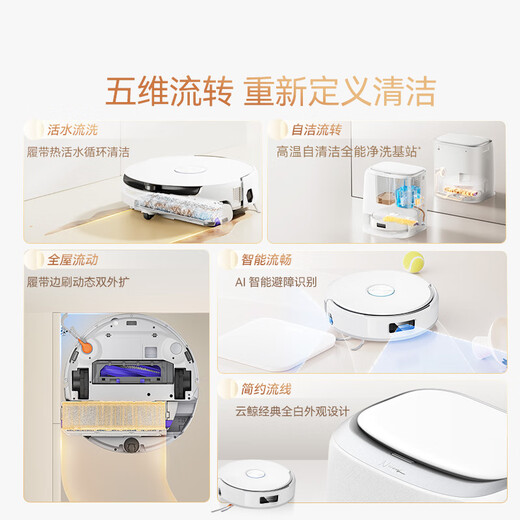 五维流转 重新定义清洁

活水流洗
履带热活水循环清洁

自洁流转
高温自清洁全能净洗基站*

全屋流动
履带边刷动态双外扩

智能流畅
AI 智能避障识别

简约流线
云鲸经典全白外观设计