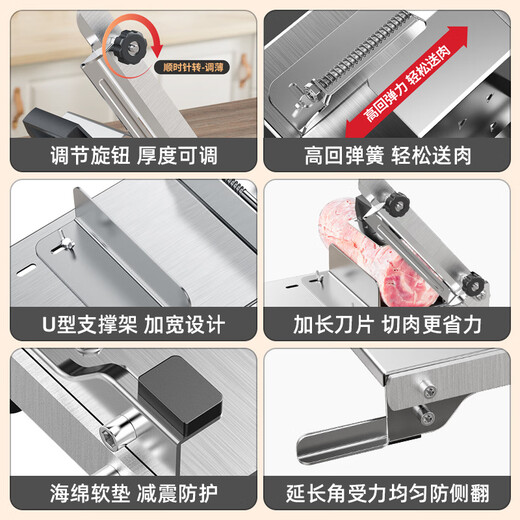 顺时针转-调薄

调节旋钮 厚度可调

高回弹力 轻松送肉

高回弹簧 轻松送肉

U型支撑架 加宽设计

加长刀片 切肉更省力

海绵软垫 减震防护

延长角受力均匀防侧翻