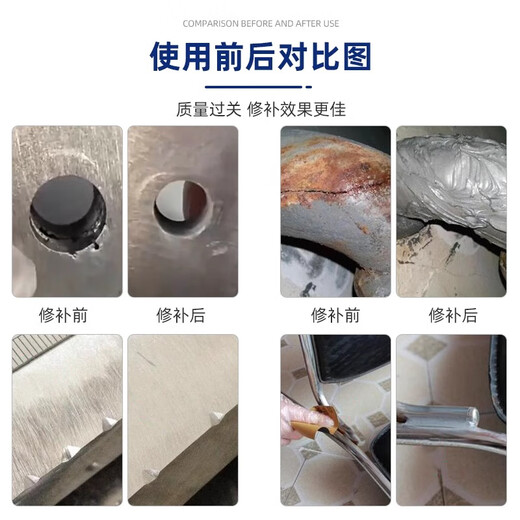 COMPARISON BEFORE AND AFTER USE

使用前后对比图

质量过关 修补效果更佳

修补前

修补后

修补前

修补后