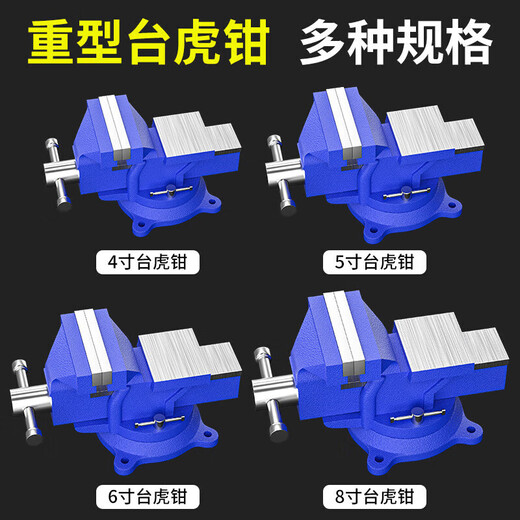 重型台虎钳 多种规格

4寸台虎钳

5寸台虎钳

6寸台虎钳

8寸台虎钳