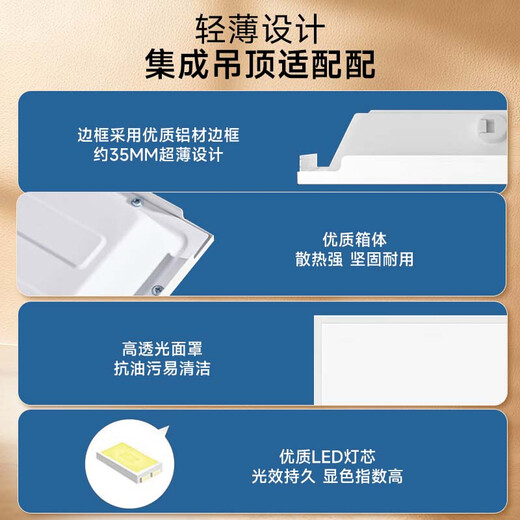 轻薄设计
集成吊顶适配配

边框采用优质铝材边框
约35MM超薄设计

优质箱体
散热强 坚固耐用

高透光面罩
抗油污易清洁

优质LED灯芯
光效持久 显色指数高