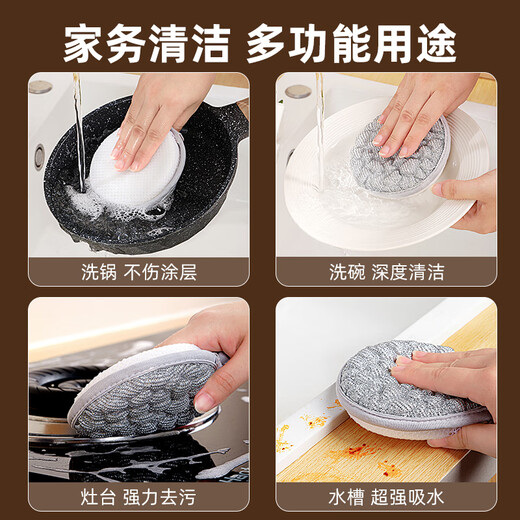 家务清洁 多功能用途

洗锅 不伤涂层

洗碗 深度清洁

灶台 强力去污

水槽 超强吸水