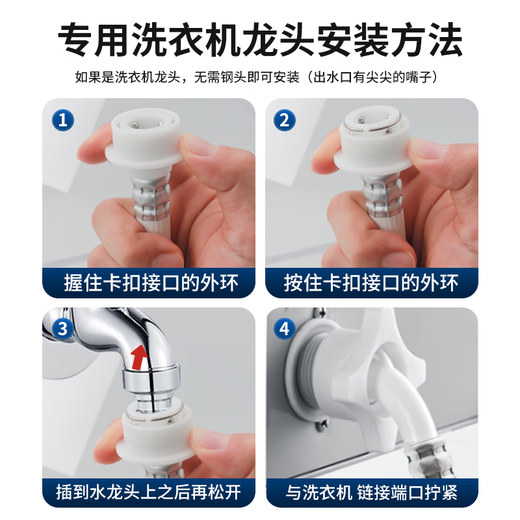 专用洗衣机龙头安装方法

如果是洗衣机龙头，无需钢头即可安装（出水口有尖尖的嘴子）

1
握住卡扣接口的外环

2
按住卡扣接口的外环

3
插到水龙头上之后再松开

4
与洗衣机 链接端口拧紧