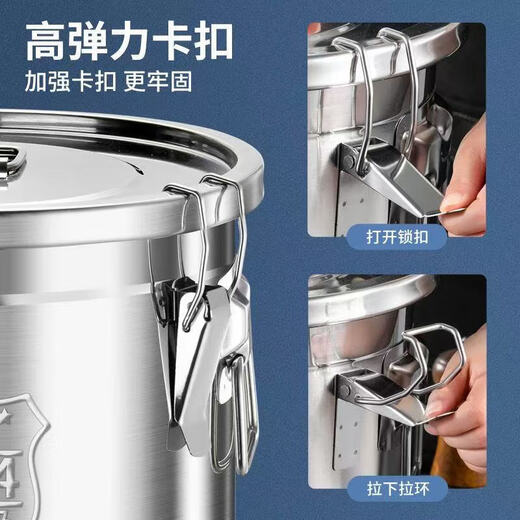 高弹力卡扣

加强卡扣 更牢固

打开锁扣

拉下拉环