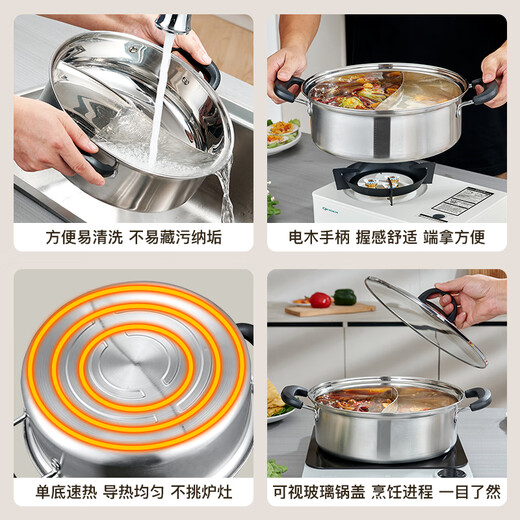 方便易清洗 不易藏污纳垢

电木手柄 握感舒适 端拿方便

单底速热 导热均匀 不挑炉灶

可视玻璃锅盖 烹饪进程 一目了然