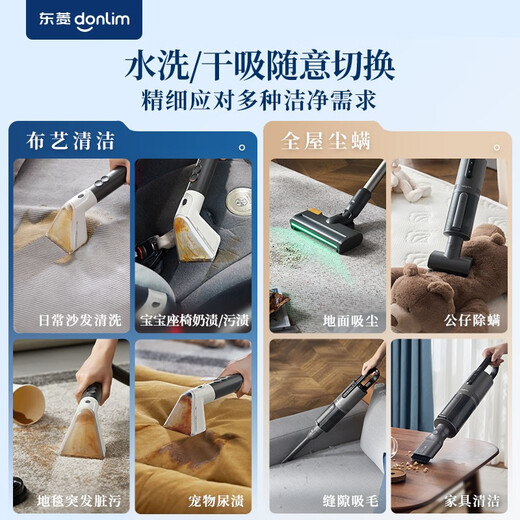 东菱 donlim

水洗/干吸随意切换
精细应对多种洁净需求

布艺清洁

日常沙发清洗

宝宝座椅奶渍/污渍

地毯突发脏污

宠物尿渍

全屋尘螨

地面吸尘

公仔除螨

缝隙吸毛

家具清洁