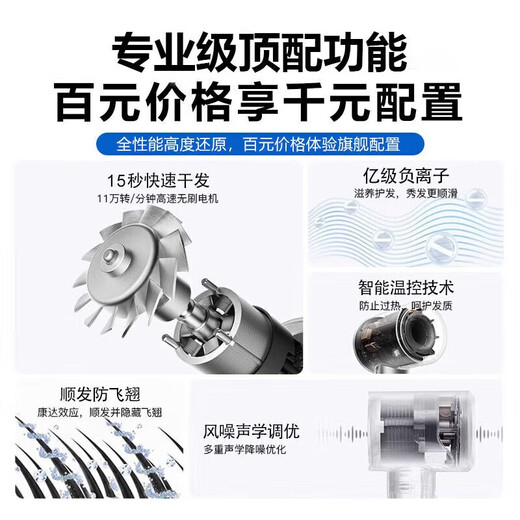 专业级顶配功能
百元价格享千元配置

全性能高度还原，百元价格体验旗舰配置

15秒快速干发
11万转/分钟高速无刷电机

亿级负离子
滋养护发，秀发更顺滑

智能温控技术
防止过热，呵护发质

顺发防飞翘
康达效应，顺发并隐藏飞翘

风噪声学调优
多重声学降噪优化