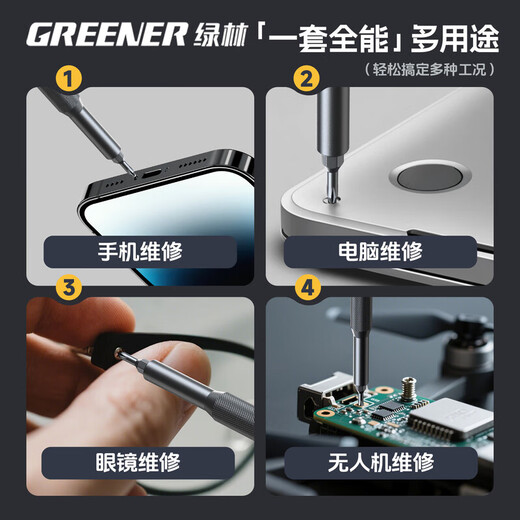 GREENER 绿林「一套全能」多用途

（轻松搞定多种工况）

1

手机维修

2

电脑维修

3

眼镜维修

4

无人机维修