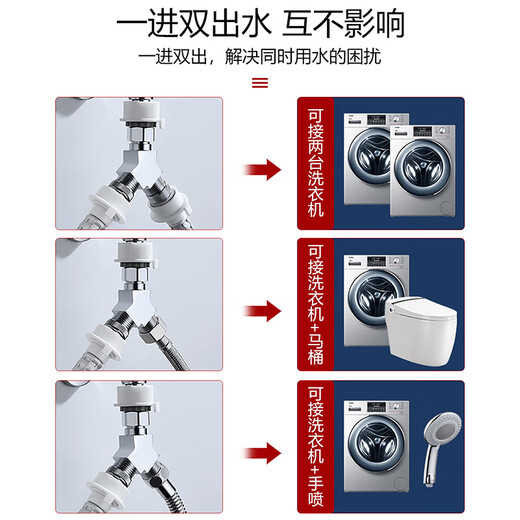 一进双出水 互不影响

一进双出，解决同时用水的困扰

可接两台洗衣机

可接洗衣机+马桶

可接洗衣机+手喷