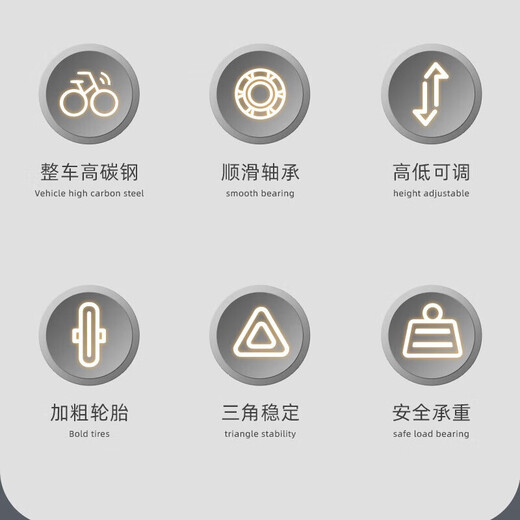 整车高碳钢
Vehicle high carbon steel

顺滑轴承
smooth bearing

高低可调
height adjustable

加粗轮胎
Bold tires

三角稳定
triangle stability

安全承重
safe load bearing