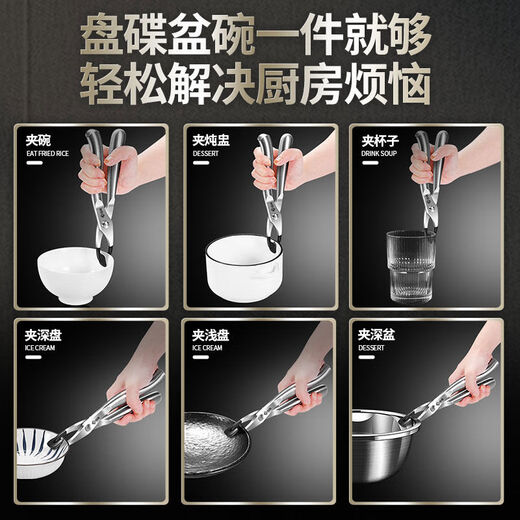 盘碟盆碗一件就够
轻松解决厨房烦恼

夹碗
EAT FRIED RICE

夹炖盅
DESSERT

夹杯子
DRINK SOUP

夹深盘
ICE CREAM

夹浅盘
ICE CREAM

夹深盆
DESSERT