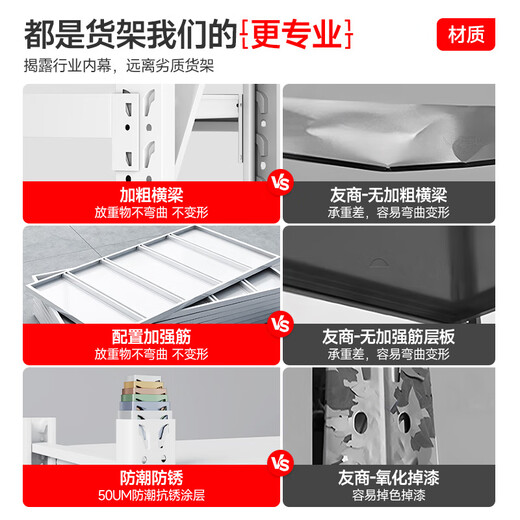 都是货架我们的更专业

材质

揭露行业内幕，远离劣质货架

加粗横梁
放重物不弯曲 不变形

VS

友商-无加粗横梁
承重差，容易弯曲变形

配置加强筋
放重物不弯曲 不变形

VS

友商-无加强筋层板
承重差，容易弯曲变形

防潮防锈
50UM防潮抗锈涂层

VS

友商-氧化掉漆
容易掉色掉漆