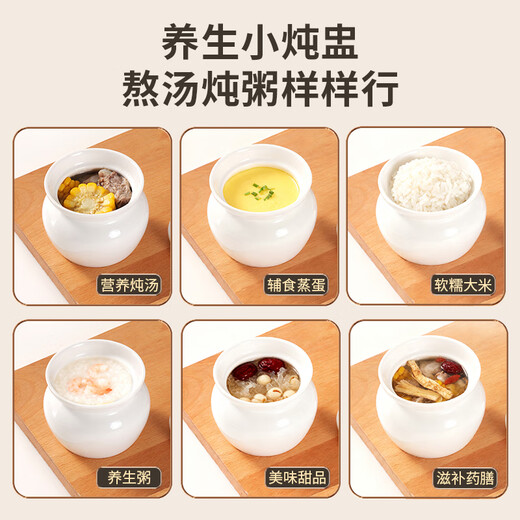 养生小炖盅
熬汤炖粥样样行

营养炖汤

辅食蒸蛋

软糯大米

养生粥

美味甜品

滋补药膳