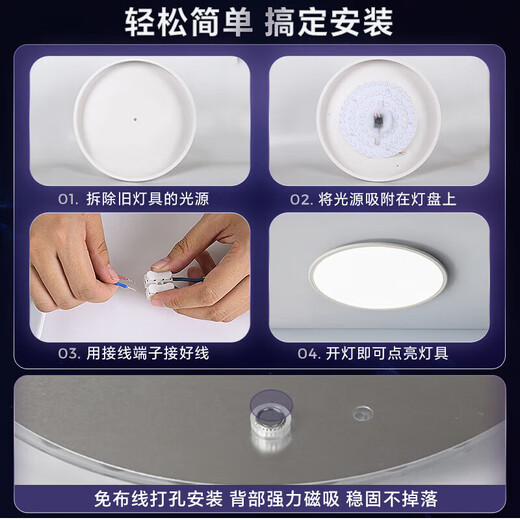 轻松简单 搞定安装

01. 拆除旧灯具的光源

02. 将光源吸附在灯盘上

03. 用接线端子接好线

04. 开灯即可点亮灯具

免布线打孔安装 背部强力磁吸 稳固不掉落