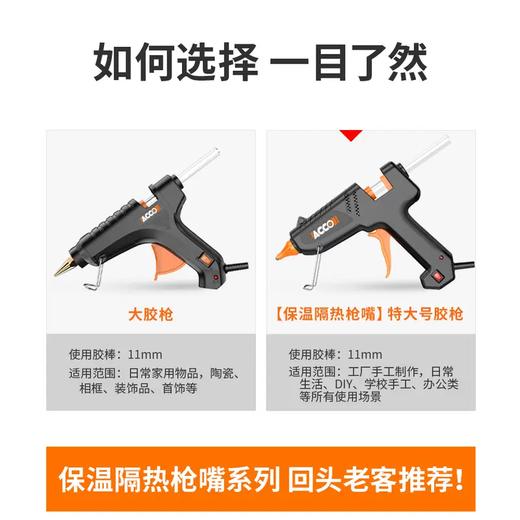 如何选择 一目了然

ACCO

大胶枪

使用胶棒：11mm

适用范围：日常家用物品，陶瓷、相框、装饰品、首饰等

ACCO

【保温隔热枪嘴】特大号胶枪

使用胶棒：11mm

适用范围：工厂手工制作，日常生活、DIY、学校手工、办公类等所有使用场景

保温隔热枪嘴系列 回头老客推荐!