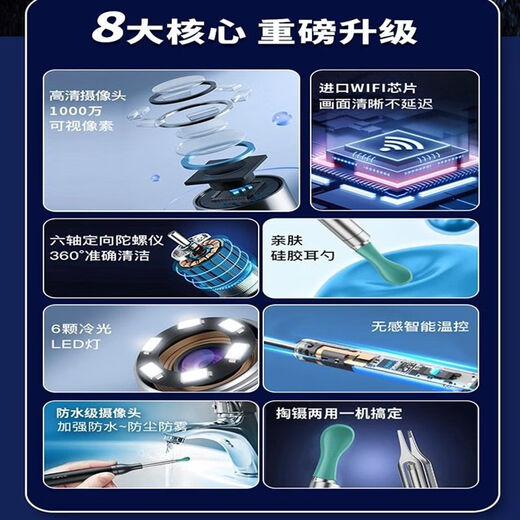 8大核心 重磅升级

高清摄像头
1000万
可视像素

进口WIFI芯片
画面清晰不延迟

六轴定向陀螺仪
360°准确清洁

亲肤
硅胶耳勺

6颗冷光
LED灯

无感智能温控

防水级摄像头
加强防水~防尘防雾

掏镊两用一机搞定