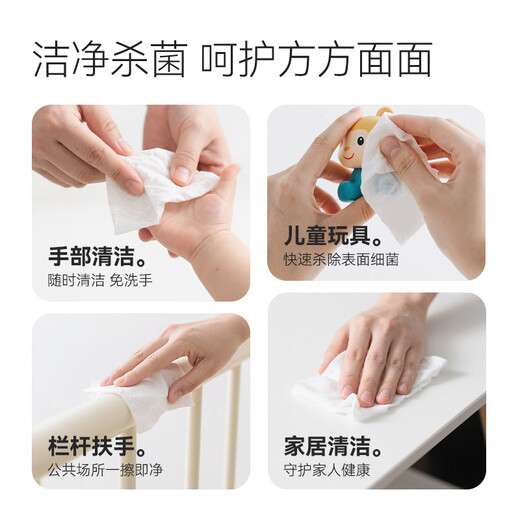 洁净杀菌 呵护方方面面

手部清洁。
随时清洁 免洗手

儿童玩具。
快速杀除表面细菌

栏杆扶手。
公共场所一擦即净

家居清洁。
守护家人健康