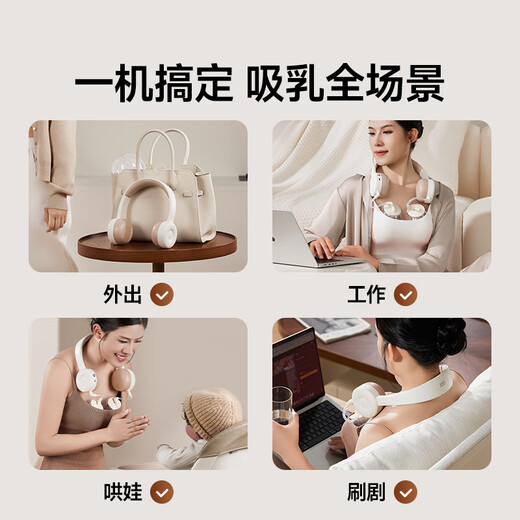 一机搞定 吸乳全场景

外出

工作

哄娃

刷剧