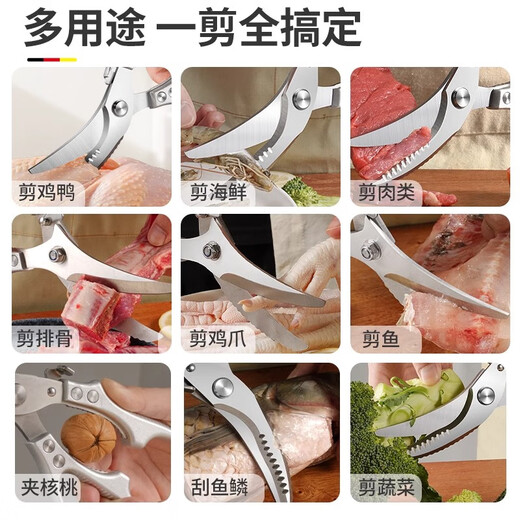 多用途 一剪全搞定

剪鸡鸭

剪海鲜

剪肉类

剪排骨

剪鸡爪

剪鱼

夹核桃

刮鱼鳞

剪蔬菜