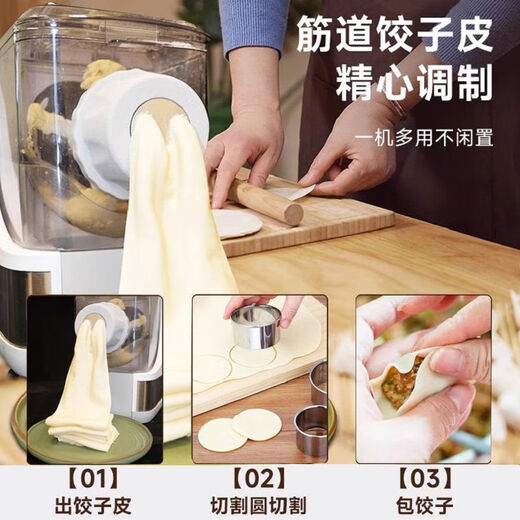 筋道饺子皮
精心调制

一机多用不闲置

【01】
出饺子皮

【02】
切割圆切割

【03】
包饺子