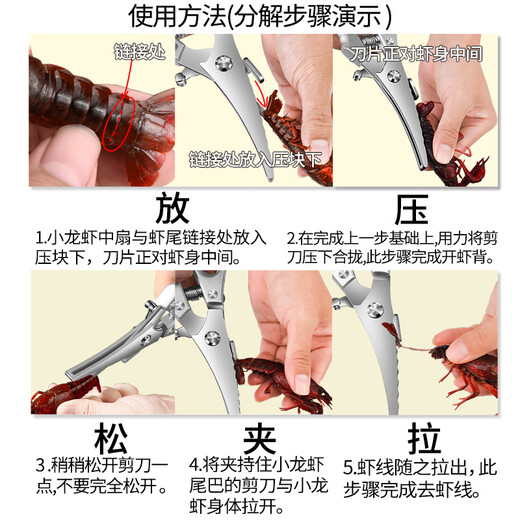 使用方法(分解步骤演示)

链接处

链接处放入压块下

刀片正对虾身中间

放

1.小龙虾中扇与虾尾链接处放入压块下，刀片正对虾身中间。

压

2.在完成上一步基础上,用力将剪刀压下合拢,此步骤完成开虾背。

松

3.稍稍松开剪刀一点,不要完全松开。

夹

4.将夹持住小龙虾尾巴的剪刀与小龙虾身体拉开。

拉

5.虾线随之拉出，此步骤完成去虾线。