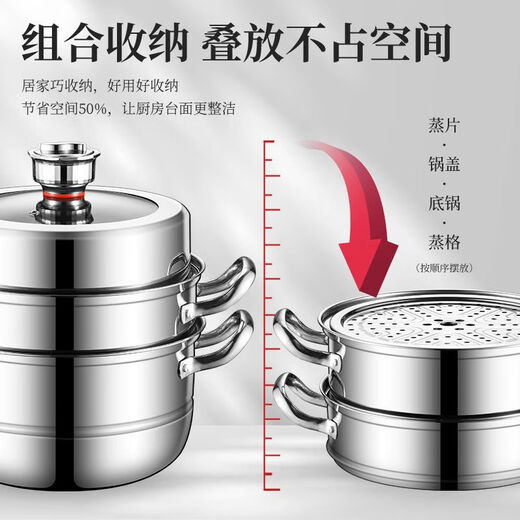 组合收纳 叠放不占空间

居家巧收纳，好用好收纳
节省空间50%，让厨房台面更整洁

蒸片
·
锅盖
·
底锅
·
蒸格
(按顺序摆放)