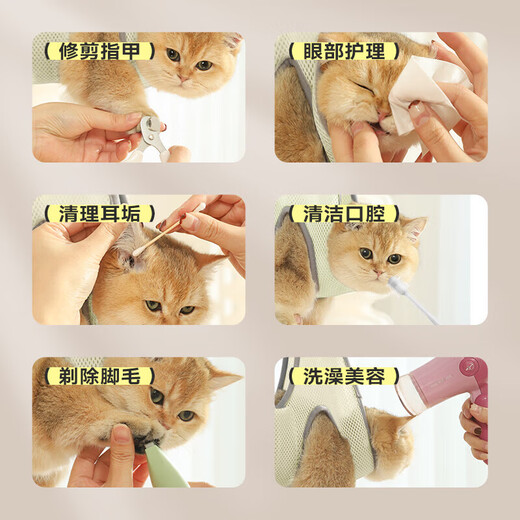 （修剪指甲）

（眼部护理）

（清理耳垢）

（清洁口腔）

（剃除脚毛）

（洗澡美容）