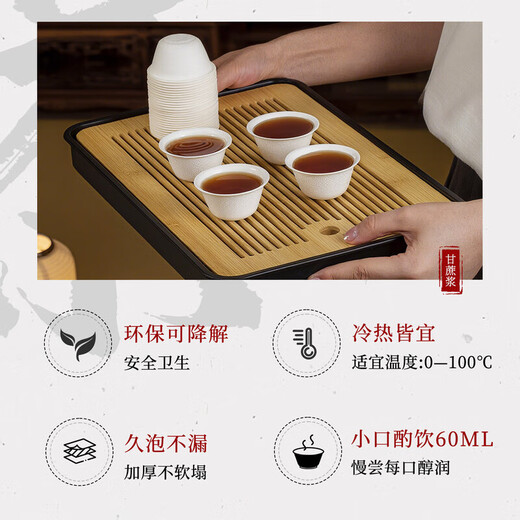 甘蔗浆

环保可降解
安全卫生

冷热皆宜
适宜温度:0—100℃

久泡不漏
加厚不软塌

小口酌饮60ML
慢尝每口醇润