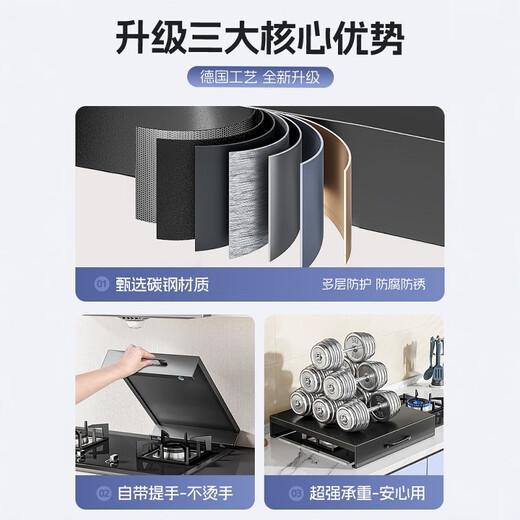 升级三大核心优势

德国工艺 全新升级

01 甄选碳钢材质

多层防护 防腐防锈

02 自带提手-不烫手

03 超强承重-安心用