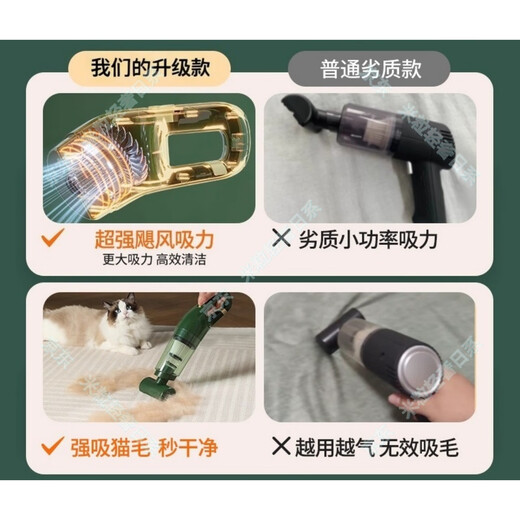 我们的升级款

普通劣质款

✓ 超强飓风吸力
更大吸力 高效清洁

✕ 劣质小功率吸力

✓ 强吸猫毛 秒干净

✕ 越用越气 无效吸毛