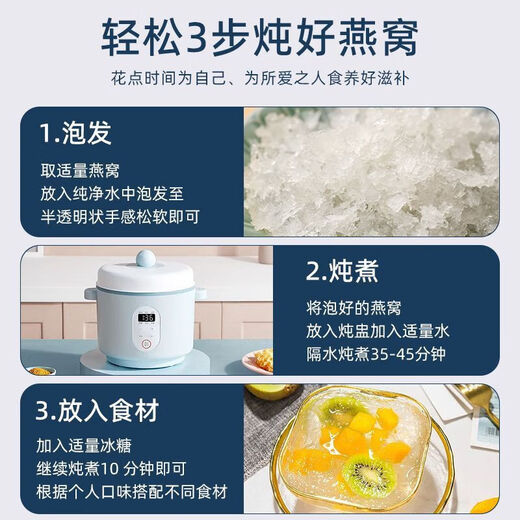 轻松3步炖好燕窝

花点时间为自己、为所爱之人食养好滋补

1.泡发

取适量燕窝
放入纯净水中泡发至
半透明状手感松软即可

2.炖煮

将泡好的燕窝
放入炖盅加入适量水
隔水炖煮35-45分钟

3.放入食材

加入适量冰糖
继续炖煮10 分钟即可
根据个人口味搭配不同食材