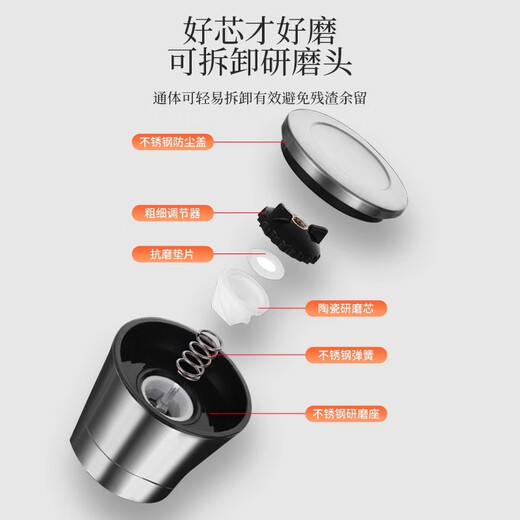 好芯才好磨
可拆卸研磨头

通体可轻易拆卸有效避免残渣余留

不锈钢防尘盖

粗细调节器

抗磨垫片

陶瓷研磨芯

不锈钢弹簧

不锈钢研磨座