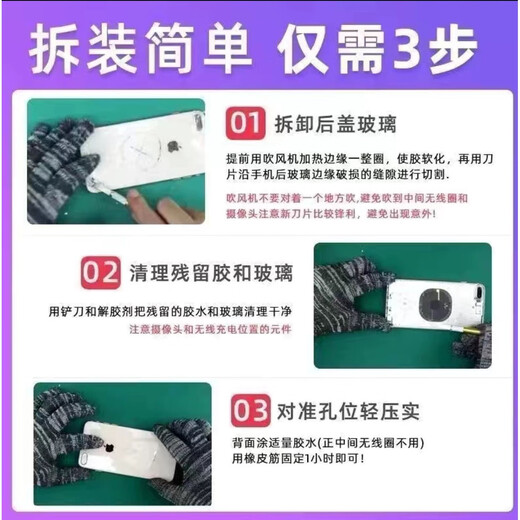 拆装简单 仅需3步

01 拆卸后盖玻璃

提前用吹风机加热边缘一整圈，使胶软化，再用刀片沿手机后玻璃边缘破损的缝隙进行切割.

吹风机不要对着一个地方吹，避免吹到中间无线圈和摄像头注意新刀片比较锋利，避免出现意外!

02 清理残留胶和玻璃

用铲刀和解胶剂把残留的胶水和玻璃清理干净

注意摄像头和无线充电位置的元件

03 对准孔位轻压实

背面涂适量胶水(正中间无线圈不用)
用橡皮筋固定1小时即可!