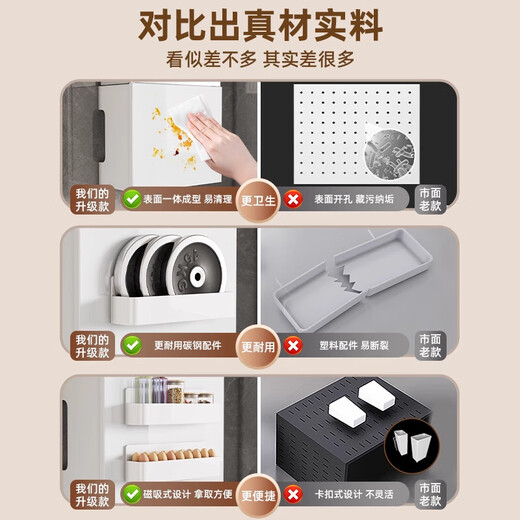 对比出真材实料

看似差不多 其实差很多

我们的升级款

表面一体成型 易清理

更卫生

表面开孔 藏污纳垢

市面老款

我们的升级款

更耐用碳钢配件

更耐用

塑料配件 易断裂

市面老款

我们的升级款

磁吸式设计 拿取方便

更便捷

卡扣式设计 不灵活

市面老款