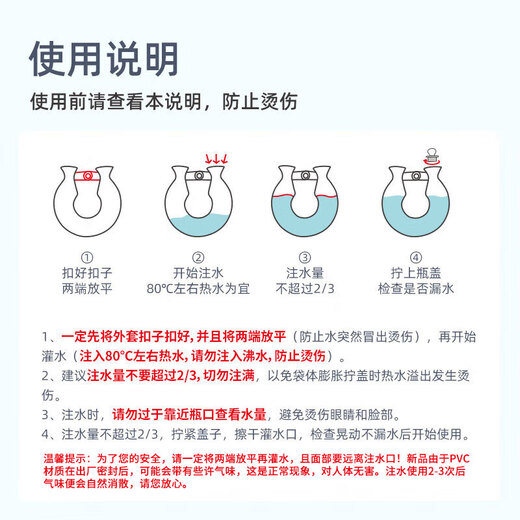 使用说明

使用前请查看本说明，防止烫伤

①
扣好扣子
两端放平

②
开始注水
80°C左右热水为宜

③
注水量
不超过2/3

④
拧上瓶盖
检查是否漏水

1、一定先将外套扣子扣好，并且将两端放平（防止水突然冒出烫伤），再开始灌水（注入80°C左右热水，请勿注入沸水，防止烫伤）。
2、建议注水量不要超过2/3，切勿注满，以免袋体膨胀拧盖时热水溢出发生烫伤。
3、注水时，请勿过于靠近瓶口查看水量，避免烫伤眼睛和脸部。
4、注水量不超过2/3，拧紧盖子，擦干灌水口，检查晃动不漏水后开始使用。

温馨提示：为了您的安全，请一定将两端放平再灌水，且面部要远离注水口！新品由于PVC材质在出厂密封后，可能会带有些许气味，这是正常现象，对人体无害。注水使用2-3次后气味便会自然消散，请您放心。