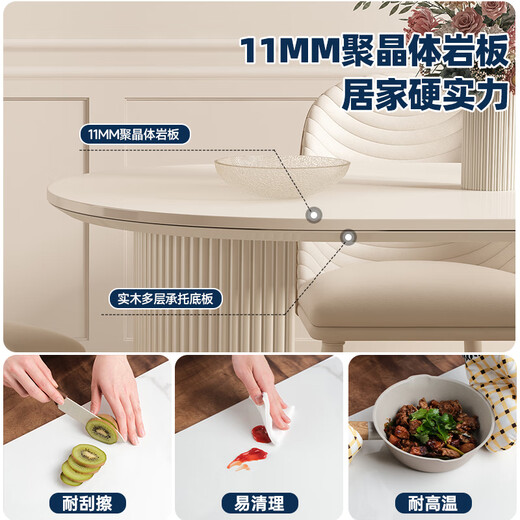 11MM聚晶体岩板
居家硬实力

11MM聚晶体岩板

实木多层承托底板

耐刮擦

易清理

耐高温