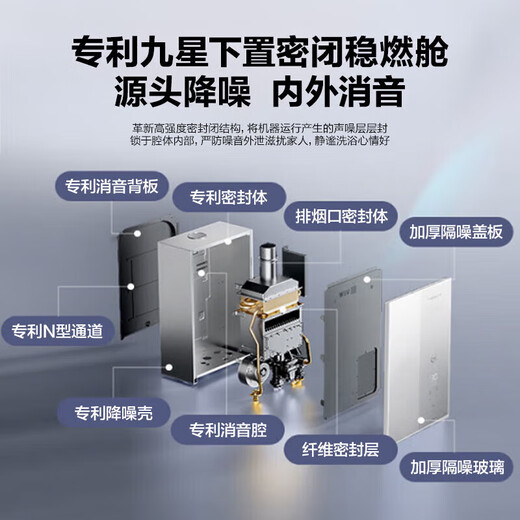 专利九星下置密闭稳燃舱
源头降噪 内外消音

革新高强度密封闭结构，将机器运行产生的声噪层层封锁于腔体内部，严防噪音外泄滋扰家人，静谧洗浴心情好

专利消音背板

专利密封体

排烟口密封体

加厚隔噪盖板

专利N型通道

专利降噪壳

专利消音腔

纤维密封层

加厚隔噪玻璃