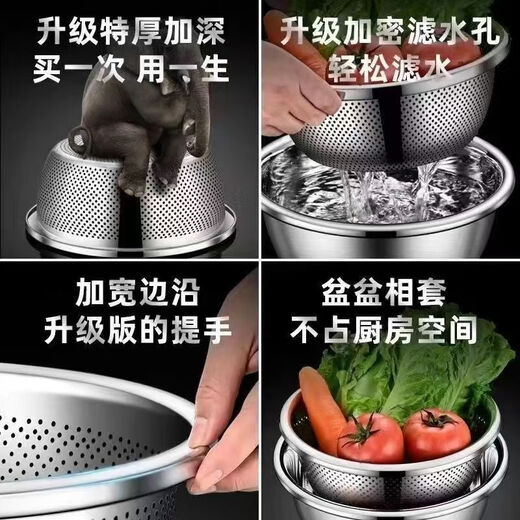 升级特厚加深
买一次 用一生

升级加密滤水孔
轻松滤水

加宽边沿
升级版的提手

盆盆相套
不占厨房空间