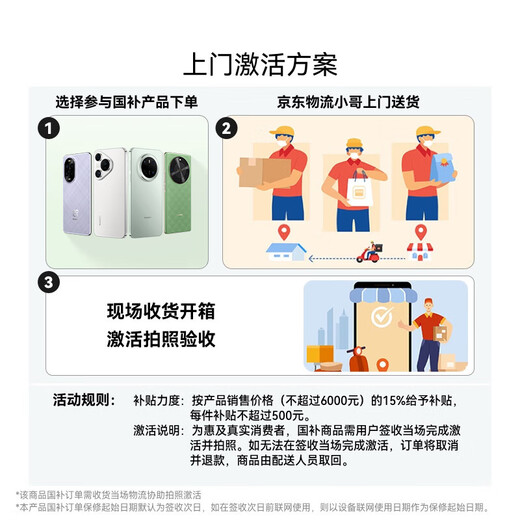 上门激活方案

选择参与国补产品下单

京东物流小哥上门送货

1

2

3

现场收货开箱
激活拍照验收

活动规则：

补贴力度：按产品销售价格（不超过6000元）的15%给予补贴，每件补贴不超过500元。

激活说明：为惠及真实消费者，国补商品需用户签收当场完成激活并拍照。如无法在签收当场完成激活，订单将取消并退款，商品由配送人员取回。

*该商品国补订单需收货当场物流协助拍照激活
*本产品国补订单保修起始日期默认为签收次日，如在签收次日前联网使用，则以设备联网使用日期作为保修起始日期。