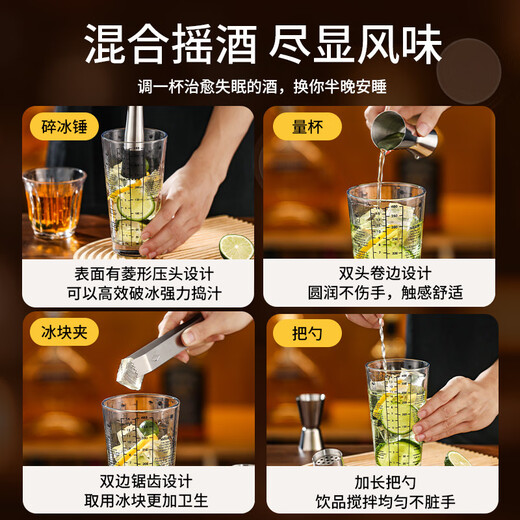 混合摇酒 尽显风味

调一杯治愈失眠的酒，换你半晚安睡

碎冰锤

表面有菱形压头设计
可以高效破冰强力捣汁

量杯

双头卷边设计
圆润不伤手，触感舒适

冰块夹

双边锯齿设计
取用冰块更加卫生

把勺

加长把勺
饮品搅拌均匀不脏手