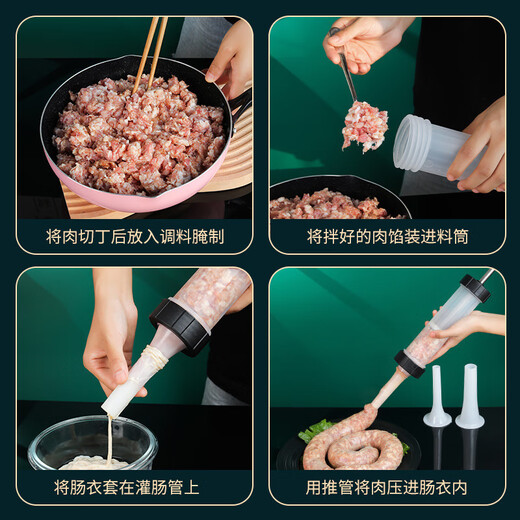 将肉切丁后放入调料腌制

将拌好的肉馅装进料筒

将肠衣套在灌肠管上

用推管将肉压进肠衣内