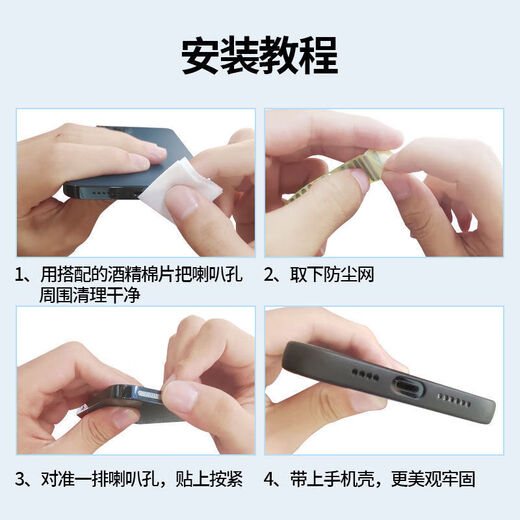 安装教程

1、用搭配的酒精棉片把喇叭孔周围清理干净

2、取下防尘网

3、对准一排喇叭孔，贴上按紧

4、带上手机壳，更美观牢固