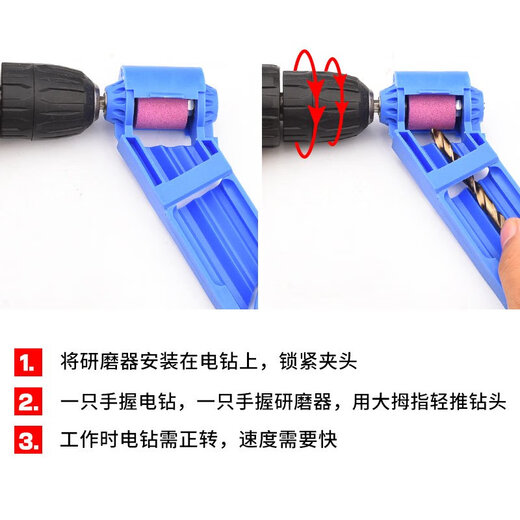 1. 将研磨器安装在电钻上，锁紧夹头

2. 一只手握电钻，一只手握研磨器，用大拇指轻推钻头

3. 工作时电钻需正转，速度需要快