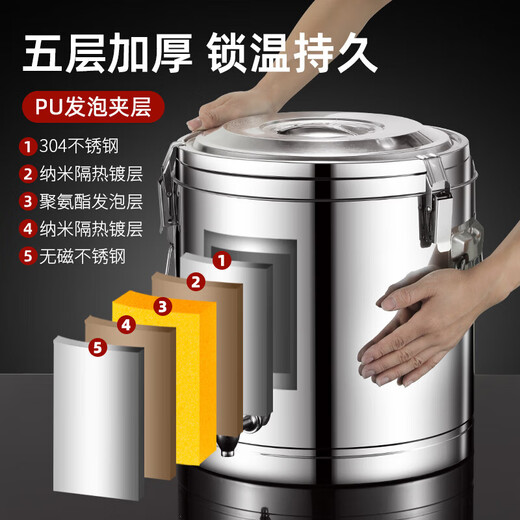 五层加厚 锁温持久

PU发泡夹层

1 304不锈钢
2 纳米隔热镀层
3 聚氨酯发泡层
4 纳米隔热镀层
5 无磁不锈钢

1
2
3
4
5