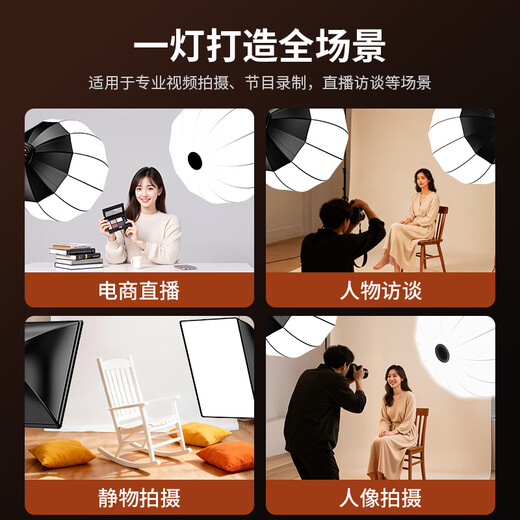 一灯打造全场景

适用于专业视频拍摄、节目录制，直播访谈等场景

电商直播

人物访谈

静物拍摄

人像拍摄